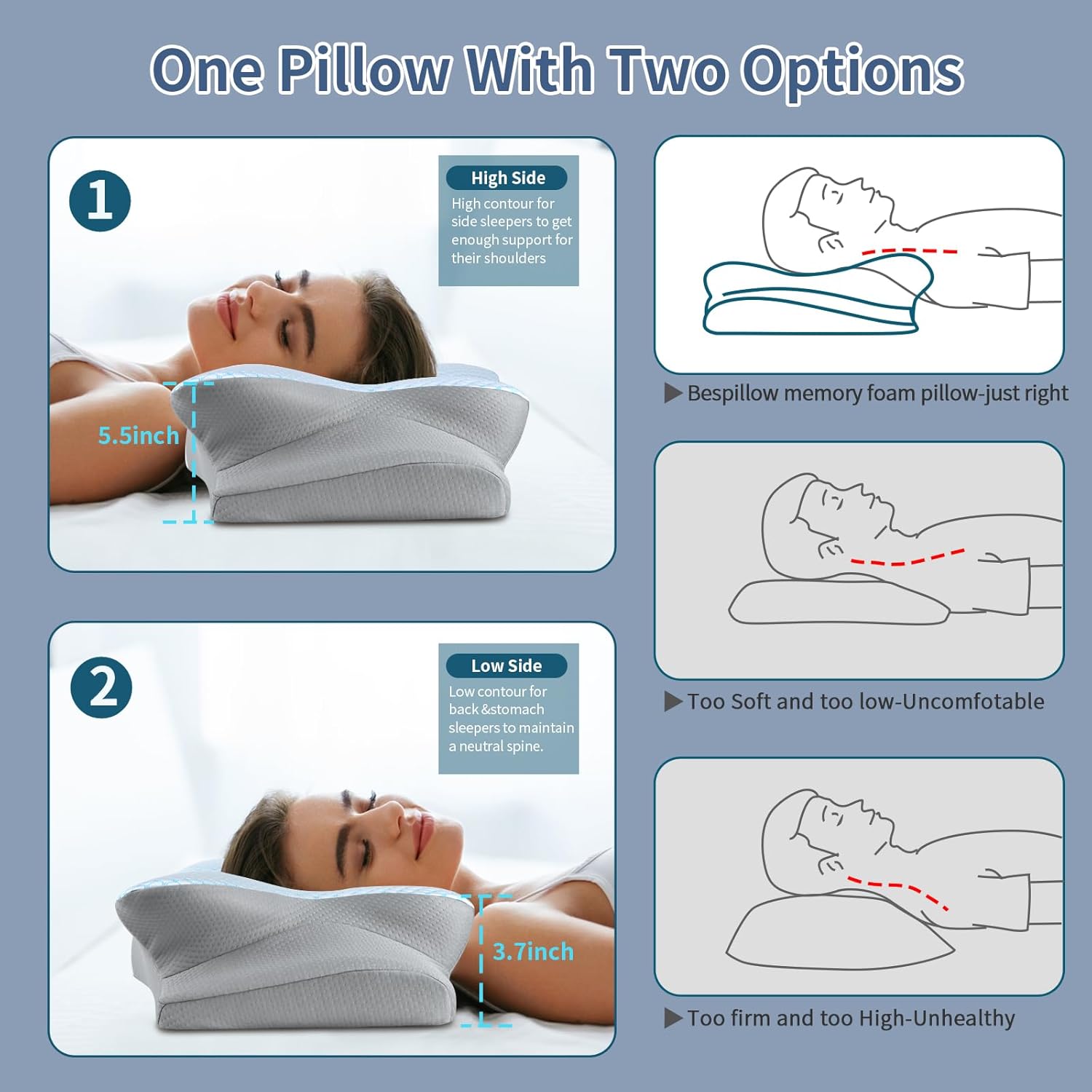 One Pillow With Two Options

1

High Side
High contour for side sleepers to get enough support for their shoulders

5.5inch

2

Low Side
Low contour for back &stomach sleepers to maintain a neutral spine.

3.7inch

▶ Bespillow memory foam pillow-just right

▶ Too Soft and too low-Uncomfotable

▶ Too firm and too High-Unhealthy